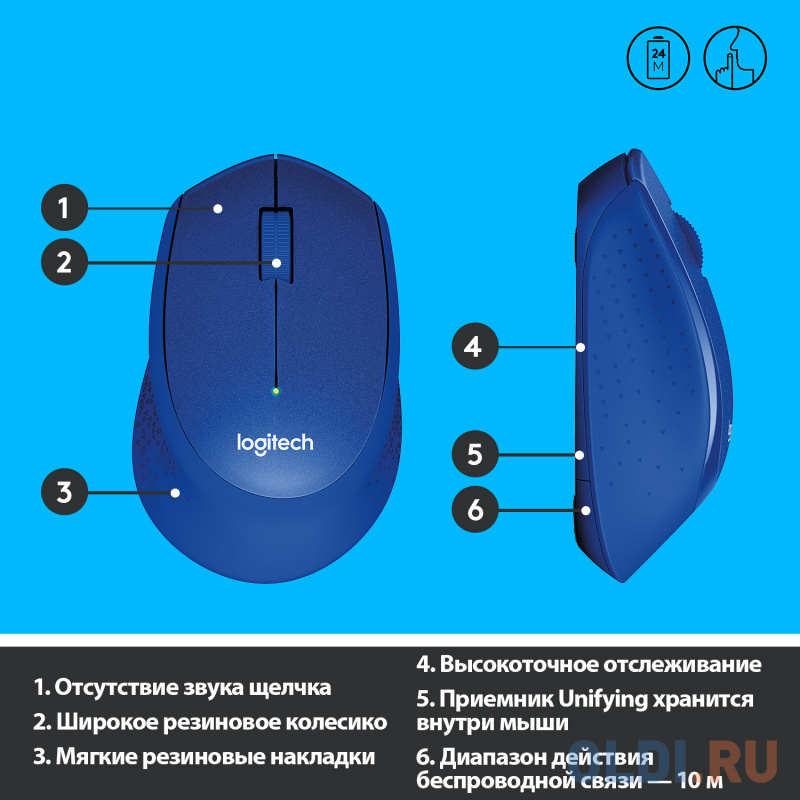 24 M

1

2

3

4

5

6

logitech

1. Отсутствие звука щелчка

2. Широкое резиновое колесико

3. Мягкие резиновые накладки

4. Высокоточное отслеживание

5. Приемник Unifying хранится внутри мыши

6. Диапазон действия беспроводной связи — 10 м

OLDI.RU