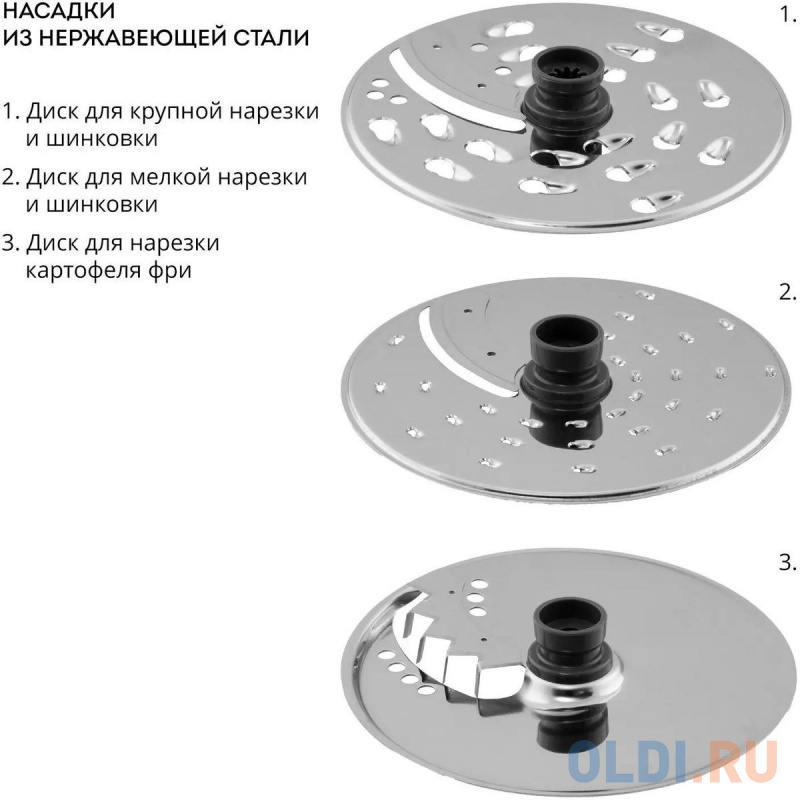 НАСАДКИ
ИЗ НЕРЖАВЕЮЩЕЙ СТАЛИ

1. Диск для крупной нарезки и шинковки

2. Диск для мелкой нарезки и шинковки

3. Диск для нарезки картофеля фри

1.

2.

3.

OLDI.RU