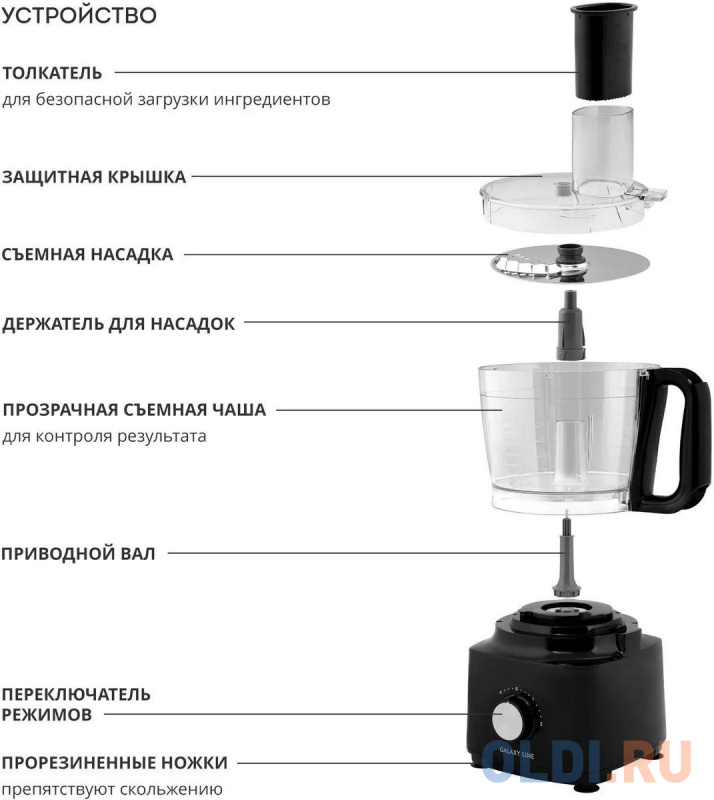 УСТРОЙСТВО

ТОЛКАТЕЛЬ
для безопасной загрузки ингредиентов

ЗАЩИТНАЯ КРЫШКА

СЪЕМНАЯ НАСАДКА

ДЕРЖАТЕЛЬ ДЛЯ НАСАДОК

ПРОЗРАЧНАЯ СЪЕМНАЯ ЧАША
для контроля результата

ПРИВОДНОЙ ВАЛ

ПЕРЕКЛЮЧАТЕЛЬ РЕЖИМОВ

ПРОРЕЗИНЕННЫЕ НОЖКИ
препятствуют скольжению

GALAXY LINE

OLDI.RU