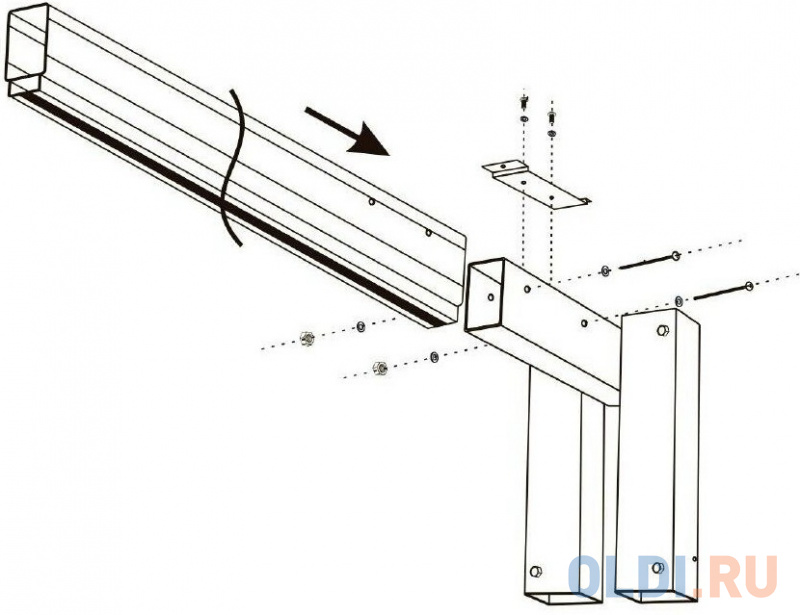 OLDI.RU