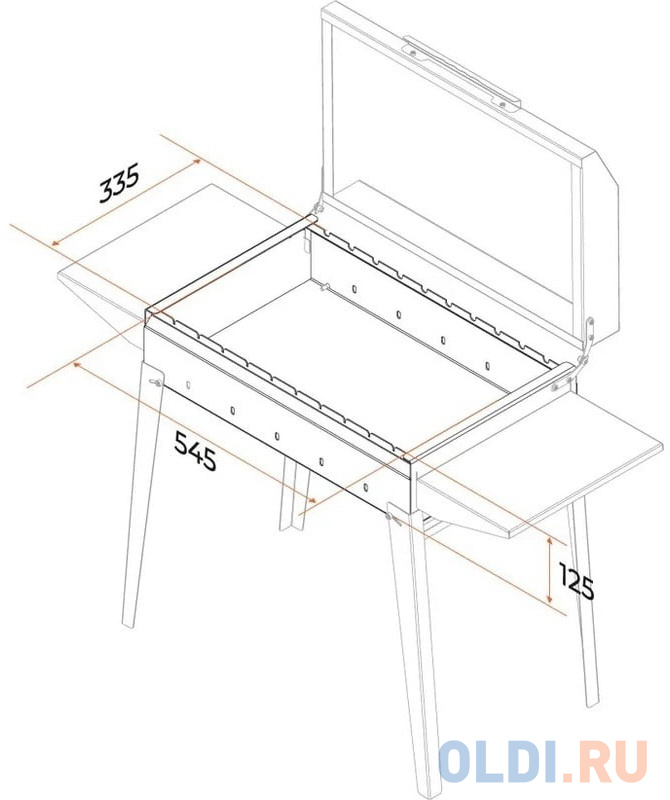 335

545

125

OLDI.RU