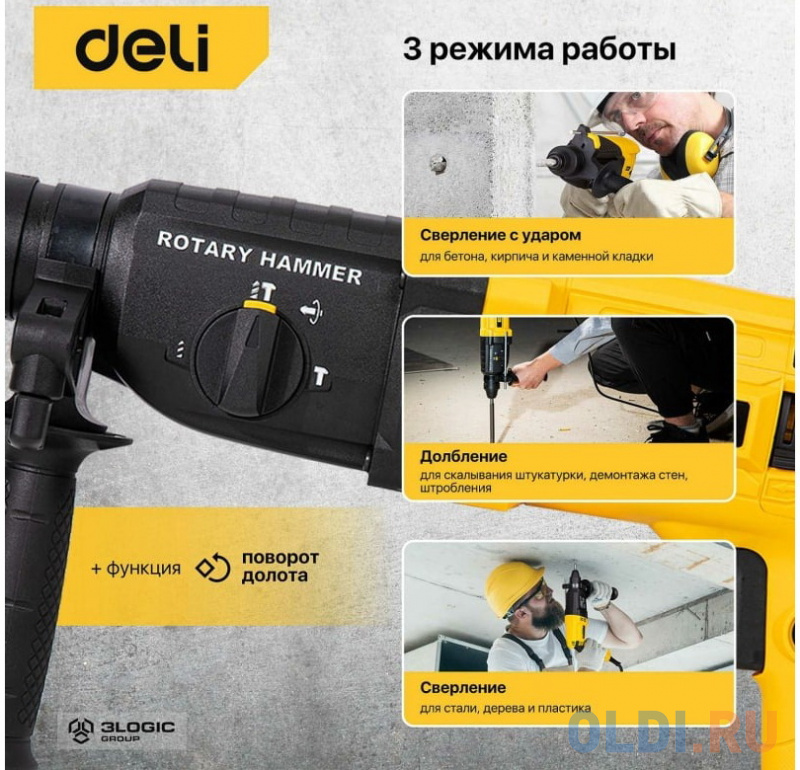 deli

3 режима работы

ROTARY HAMMER

Сверление с ударом
для бетона, кирпича и каменной кладки

Долбление
для скалывания штукатурки, демонтажа стен, штробления

+ функция поворот долота

Сверление
для стали, дерева и пластика

3LOGIC GROUP

OLDI.RU